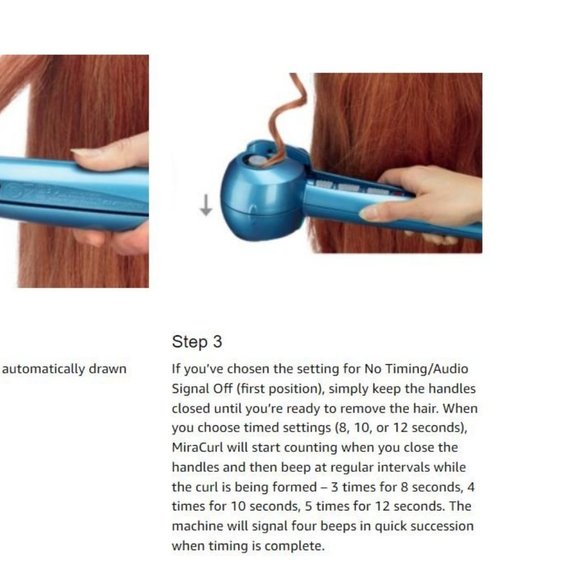 automatically drawn

Step 3

If you've chosen the setting for No Timing/Audio Signal Off (first position), simply keep the handles closed until you're ready to remove the hair. When you choose timed settings (8, 10, or 12 seconds), MiraCurl will start counting when you close the handles and then beep at regular intervals while the curl is being formed – 3 times for 8 seconds, 4 times for 10 seconds, 5 times for 12 seconds. The machine will signal four beeps in quick succession when timing is complete.